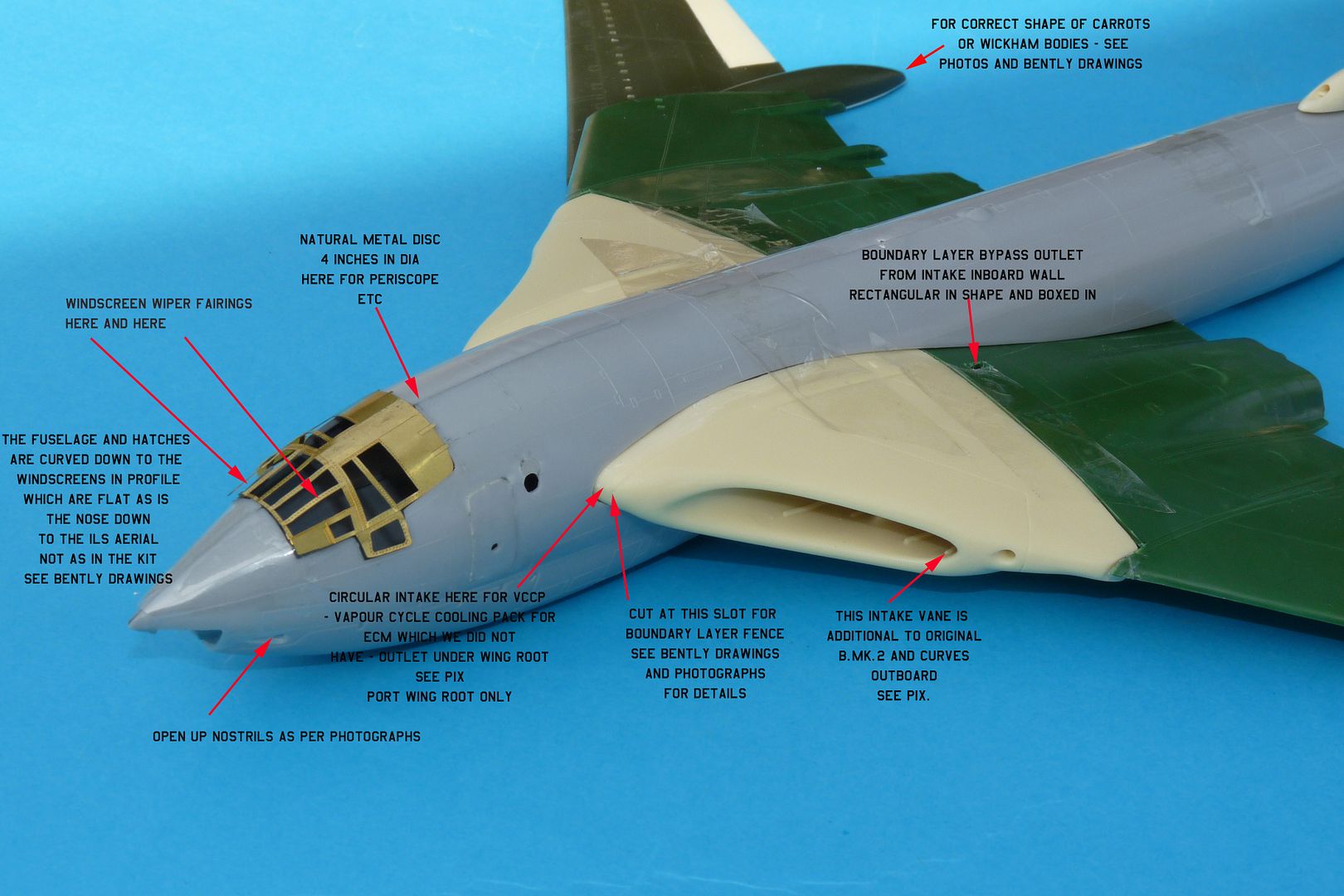 FOR CORRECT SHAPE OF CARROTS
OR WICKHAM BODIES - SEE
PHOTOS AND BENTLY DRAWINGS

NATURAL METAL DISC
4 INCHES IN DIA
HERE FOR PERISCOPE
ETC

BOUNDARY LAYER BYPASS OUTLET
FROM INTAKE INBOARD WALL
RECTANGULAR IN SHAPE AND BOXED IN

WINDSCREEN WIPER FAIRINGS
HERE AND HERE

THE FUSELAGE AND HATCHES
ARE CURVED DOWN TO THE
WINDSCREENS IN PROFILE
WHICH ARE FLAT AS IS
THE NOSE DOWN
TO THE ILS AERIAL
NOT AS IN THE KIT
SEE BENTLY DRAWINGS

CIRCULAR INTAKE HERE FOR VCCP
- VAPOUR CYCLE COOLING PACK FOR
ECM WHICH WE DID NOT
HAVE - OUTLET UNDER WING ROOT
SEE PIX
PORT WING ROOT ONLY

CUT AT THIS SLOT FOR
BOUNDARY LAYER FENCE
SEE BENTLY DRAWINGS
AND PHOTOGRAPHS
FOR DETAILS

THIS INTAKE VANE IS
ADDITIONAL TO ORIGINAL
B.MK.2 AND CURVES
OUTBOARD
SEE PIX.

OPEN UP NOSTRILS AS PER PHOTOGRAPHS