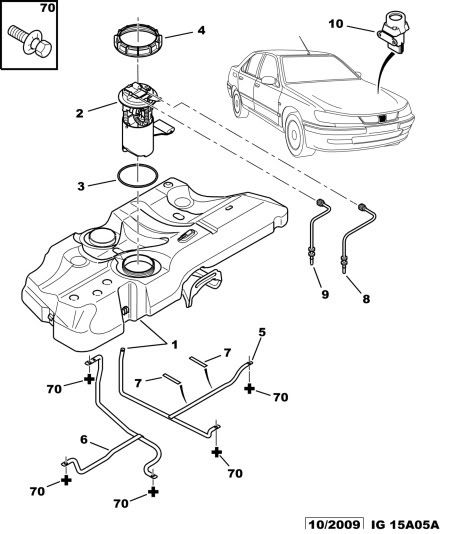 70
4
10
2
3
9
8
1
5
7
7
70
70
6
70
70
70
10/2009 IG 15A05A